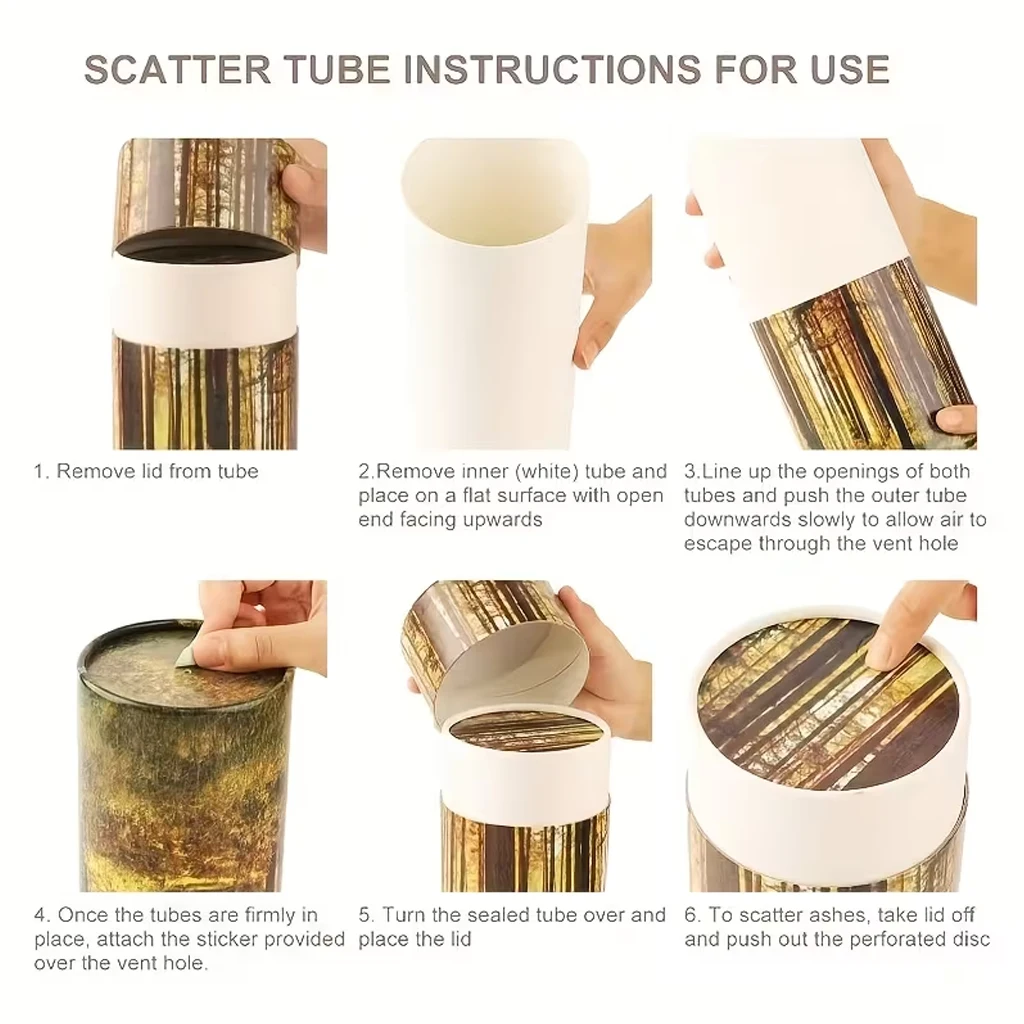 SCATTER TUBE INSTRUCTIONS FOR USE

1. Remove lid from tube

2.Remove inner (white) tube and place on a flat surface with open end facing upwards

3.Line up the openings of both tubes and push the outer tube downwards slowly to allow air to escape through the vent hole

4. Once the tubes are firmly in place, attach the sticker provided over the vent hole.

5. Turn the sealed tube over and place the lid

6. To scatter ashes, take lid off and push out the perforated disc