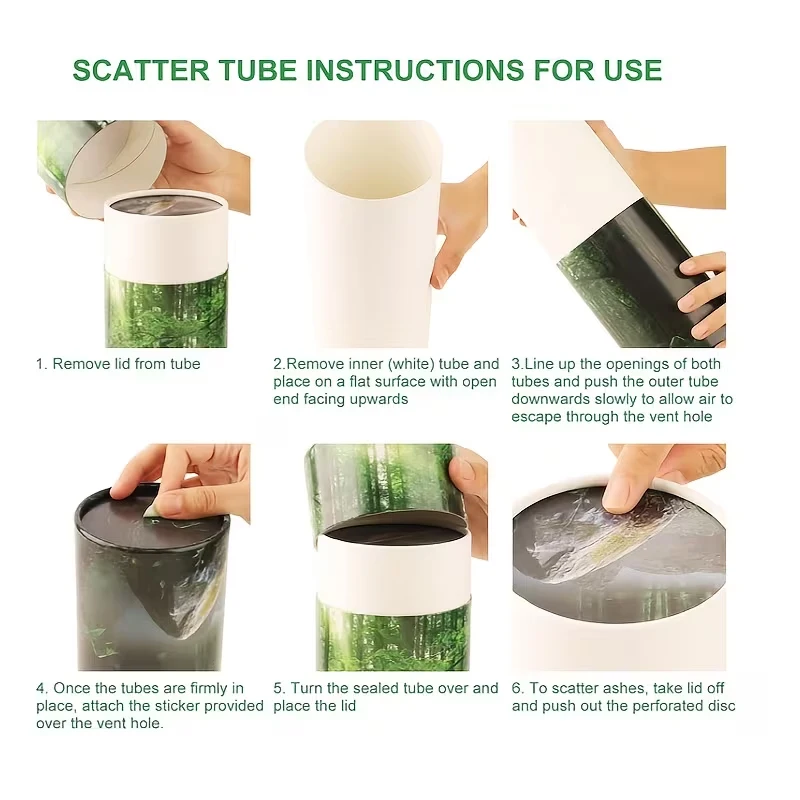 SCATTER TUBE INSTRUCTIONS FOR USE

1. Remove lid from tube

2.Remove inner (white) tube and place on a flat surface with open end facing upwards

3.Line up the openings of both tubes and push the outer tube downwards slowly to allow air to escape through the vent hole

4. Once the tubes are firmly in place, attach the sticker provided over the vent hole.

5. Turn the sealed tube over and place the lid

6. To scatter ashes, take lid off and push out the perforated disc